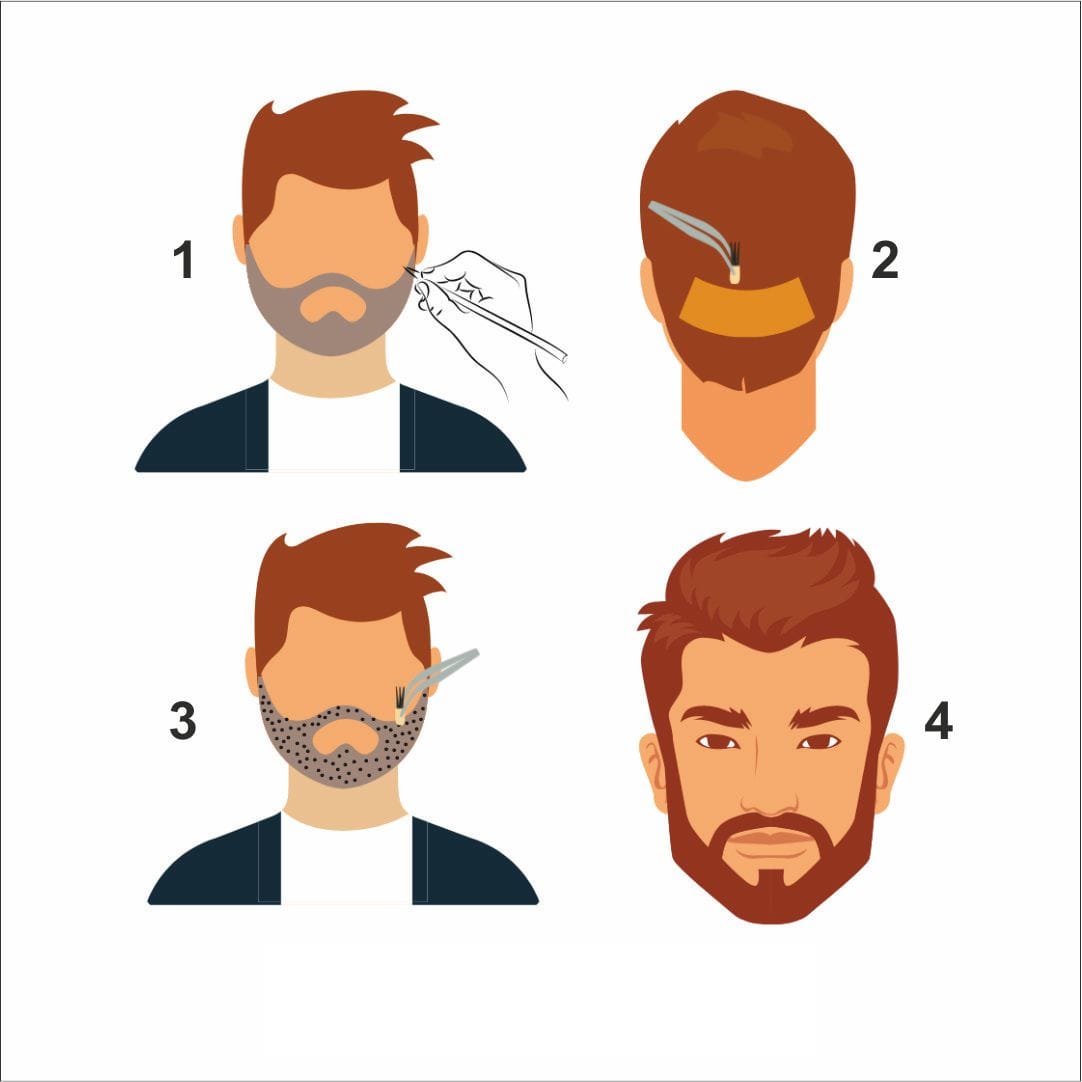 1

2

3

4